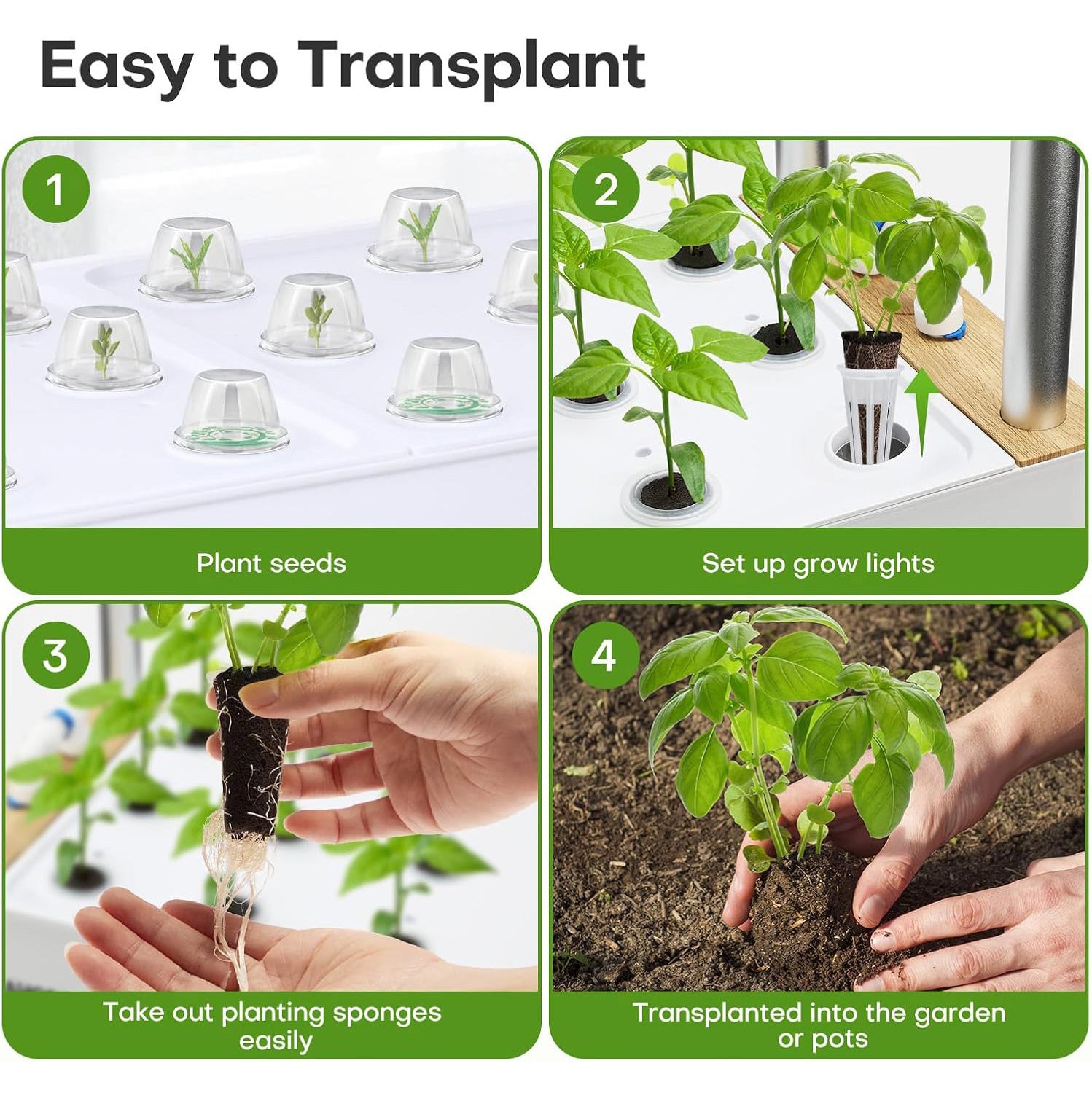 Easy to Transplant

1

Plant seeds

2

Set up grow lights

3

Take out planting sponges easily

4

Transplanted into the garden or pots