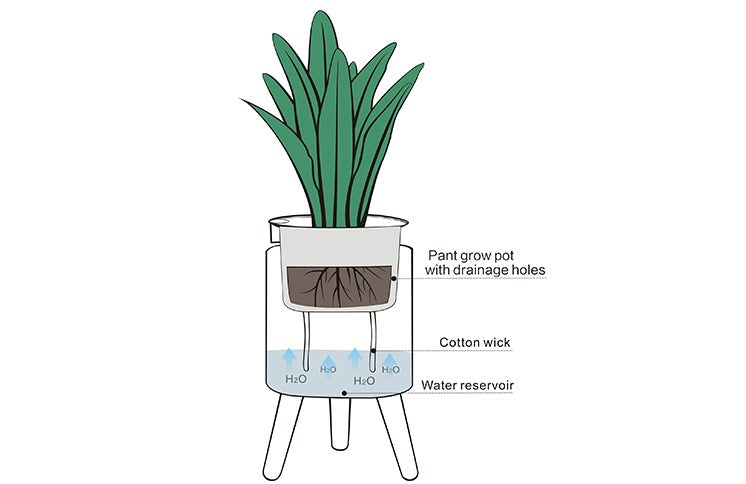 Pant grow pot with drainage holes

Cotton wick

$H_2O$ $H_2O$ $H_2O$ $H_2O$

Water reservoir