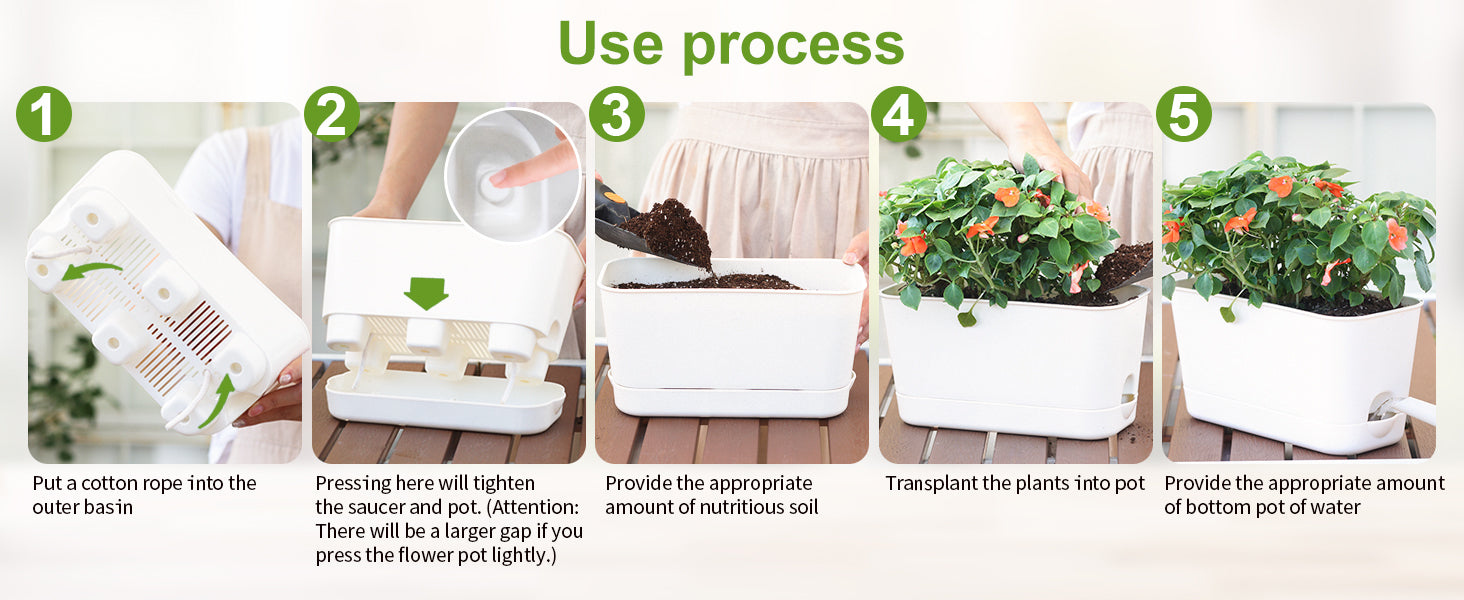 Use process

1
Put a cotton rope into the outer basin

2
Pressing here will tighten the saucer and pot. (Attention: There will be a larger gap if you press the flower pot lightly.)

3
Provide the appropriate amount of nutritious soil

4
Transplant the plants into pot

5
Provide the appropriate amount of bottom pot of water