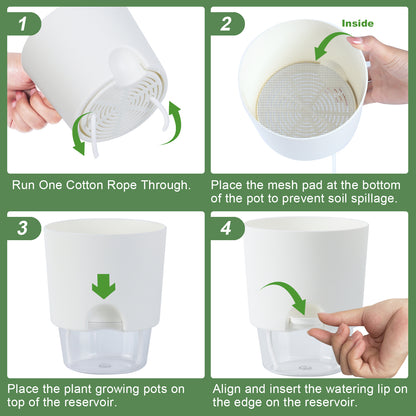 1

Run One Cotton Rope Through.

2

Inside

Place the mesh pad at the bottom of the pot to prevent soil spillage.

3

Place the plant growing pots on top of the reservoir.

4

Align and insert the watering lip on the edge on the reservoir.