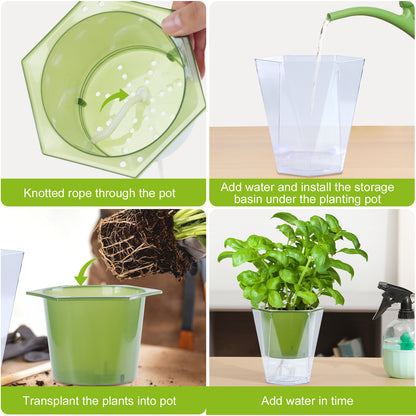 Knotted rope through the pot

Add water and install the storage basin under the planting pot

Transplant the plants into pot

Add water in time