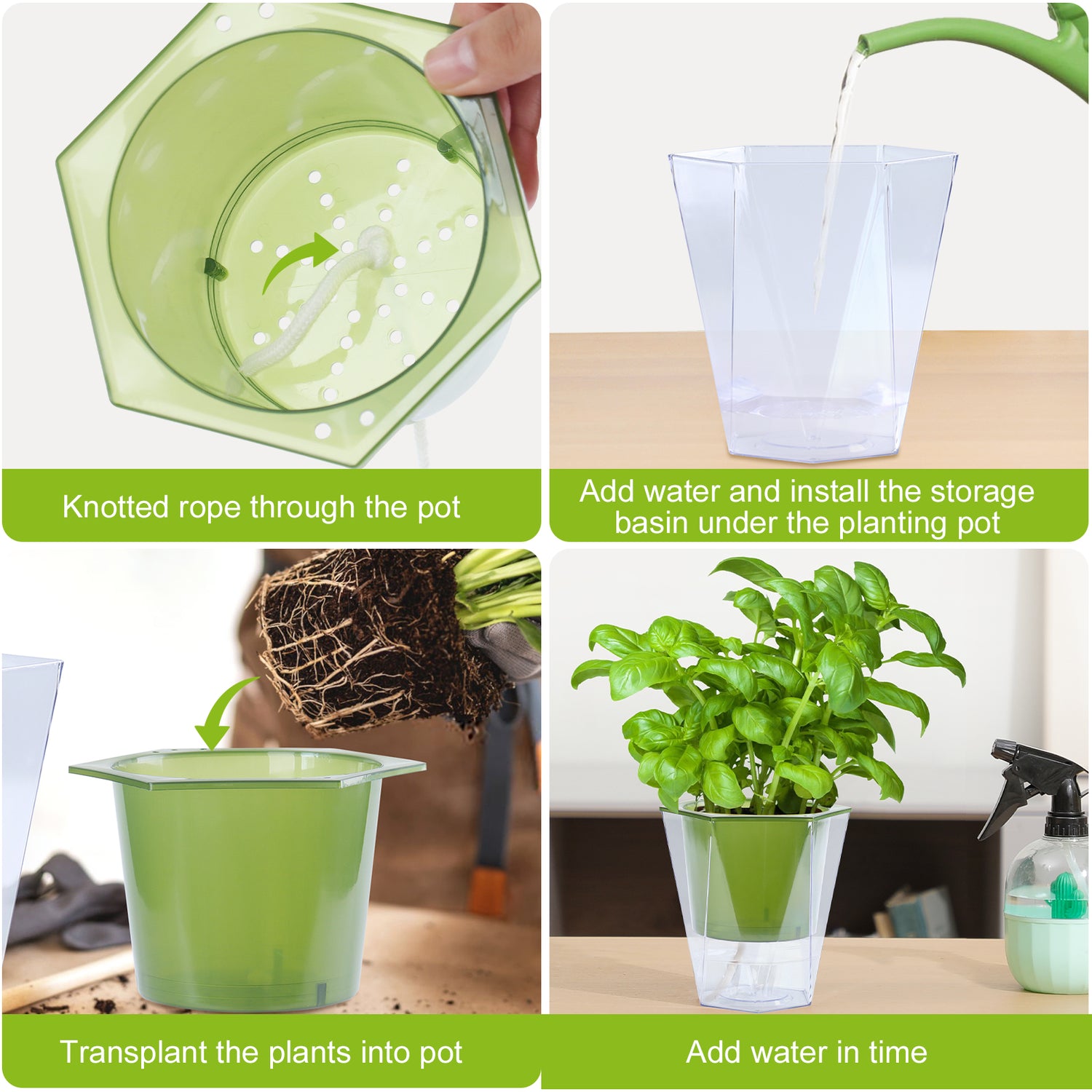 Knotted rope through the pot

Add water and install the storage basin under the planting pot

Transplant the plants into pot

Add water in time