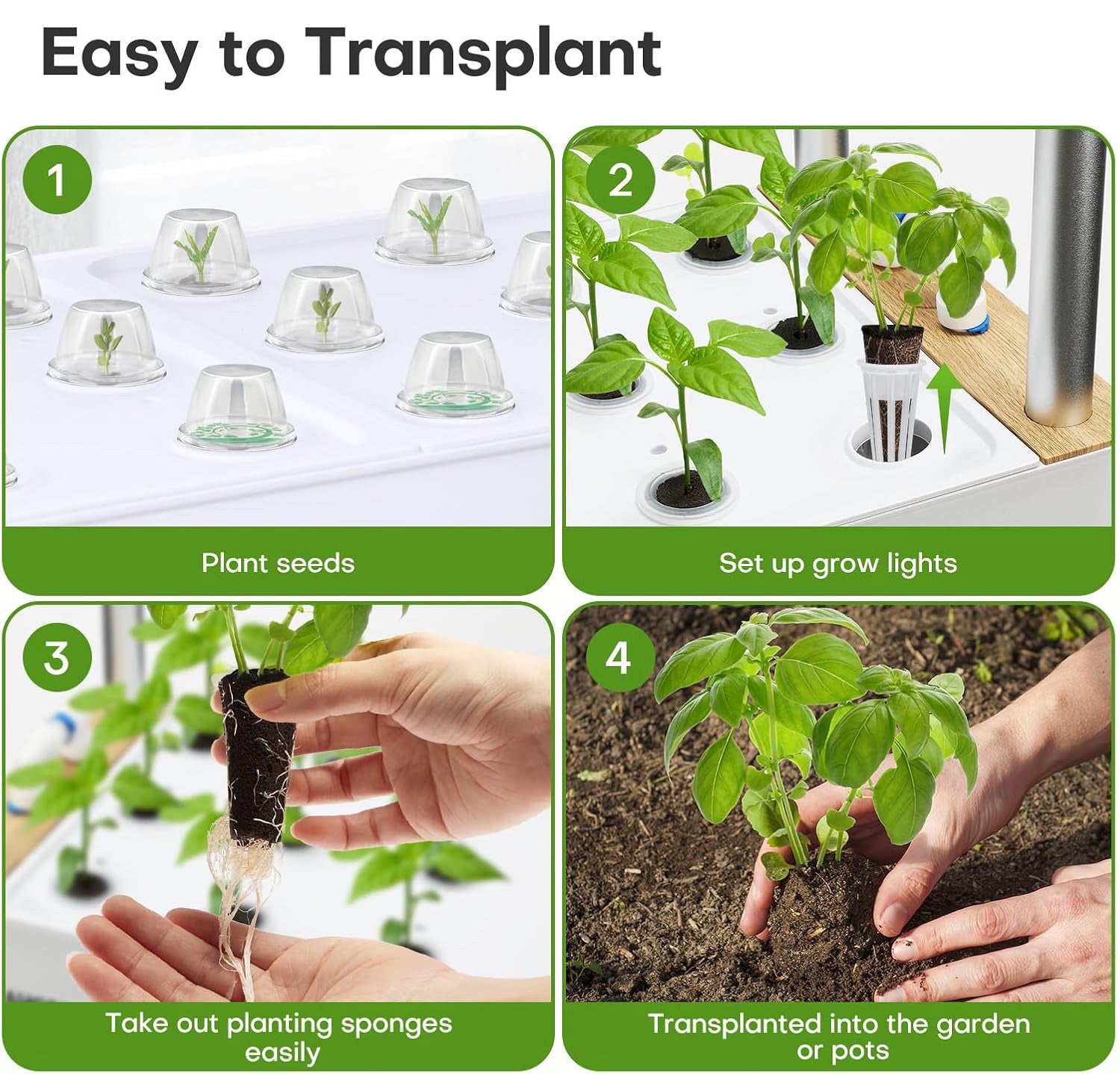 Easy to Transplant

1

Plant seeds

2

Set up grow lights

3

Take out planting sponges easily

4

Transplanted into the garden or pots