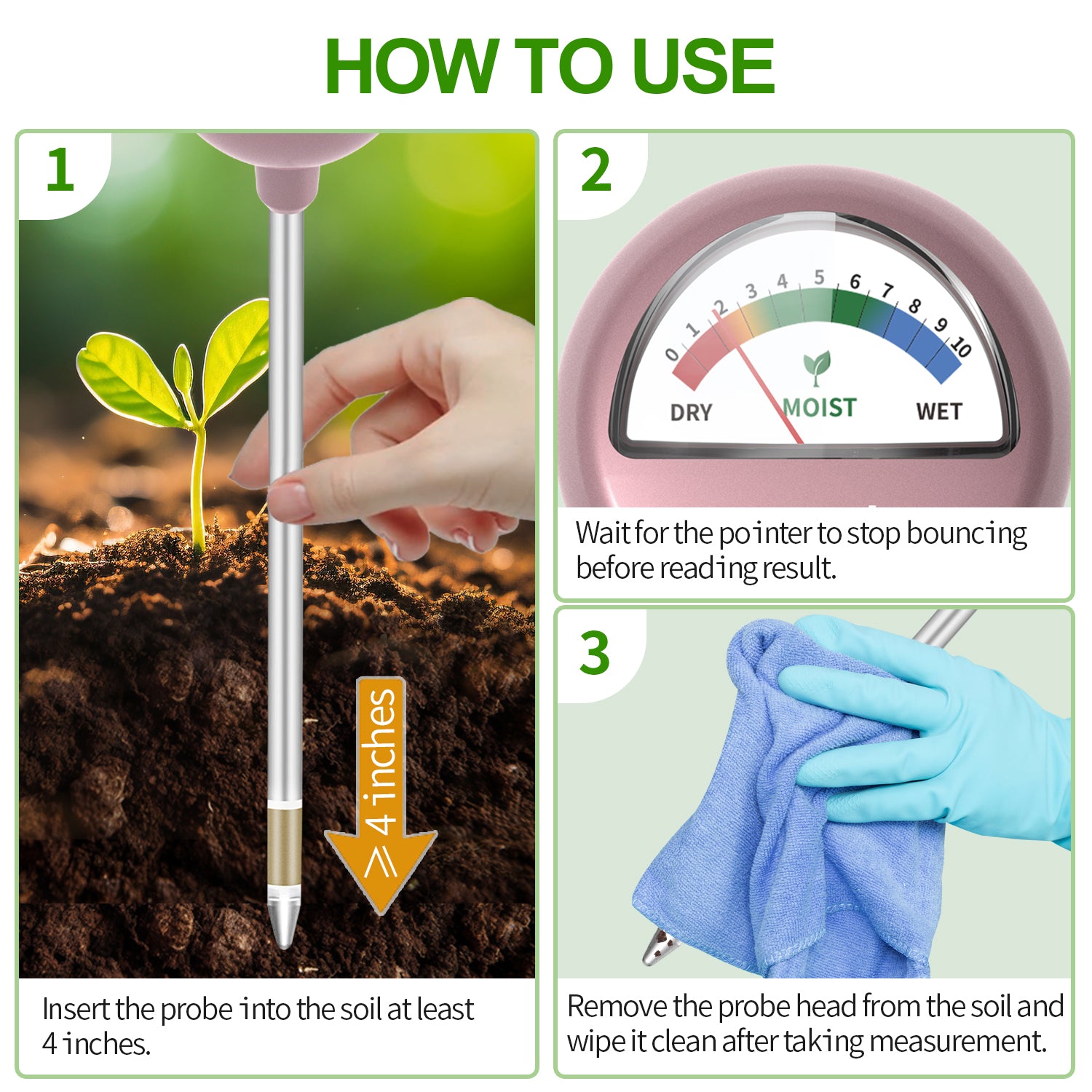 HOW TO USE

1

$\geq$ 4 inches

Insert the probe into the soil at least 4 inches.

2

0 1 2 3 4 5 6 7 8 9 10

DRY MOIST WET

Wait for the pointer to stop bouncing before reading result.

3

Remove the probe head from the soil and wipe it clean after taking measurement.