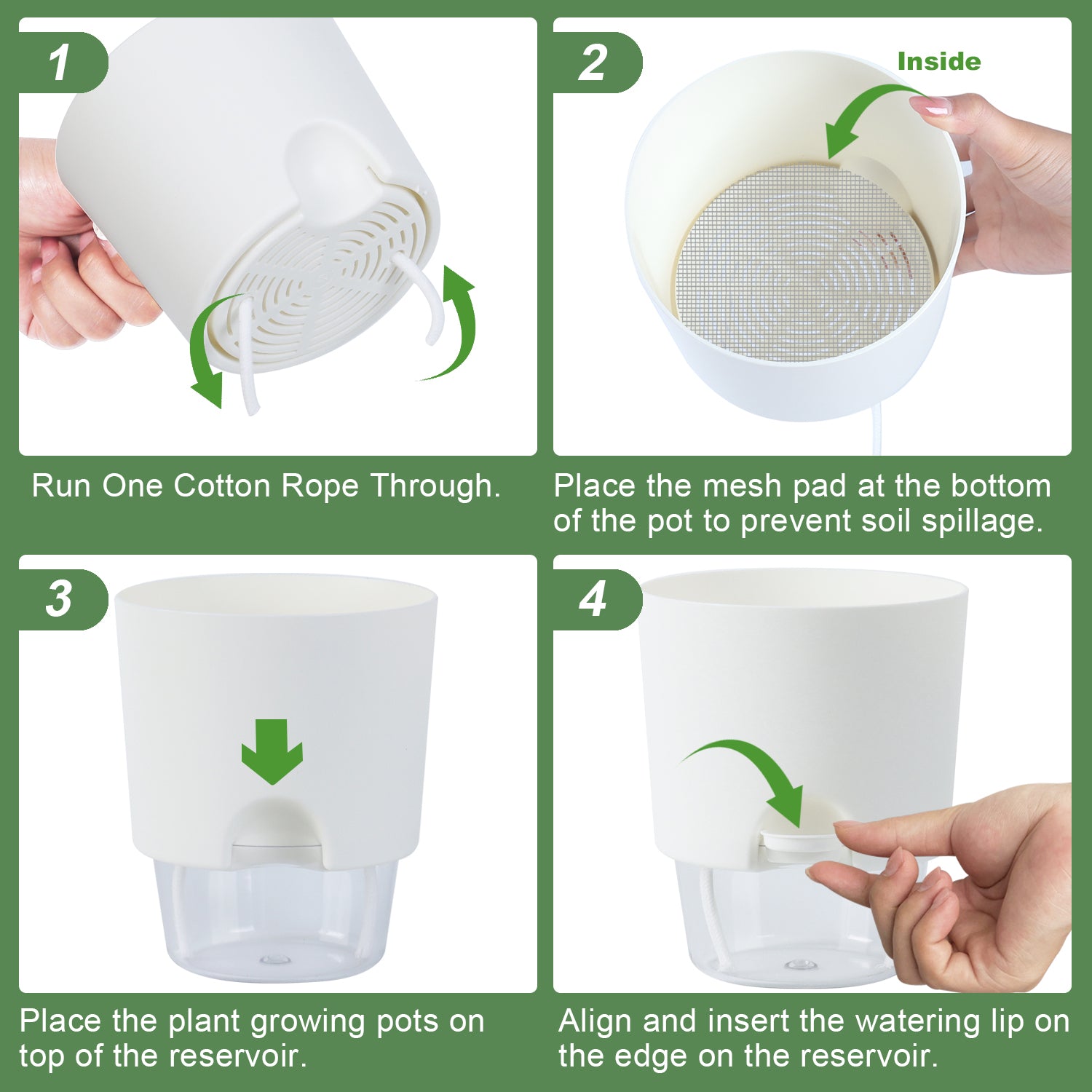 1

Run One Cotton Rope Through.

2

Inside

Place the mesh pad at the bottom of the pot to prevent soil spillage.

3

Place the plant growing pots on top of the reservoir.

4

Align and insert the watering lip on the edge on the reservoir.